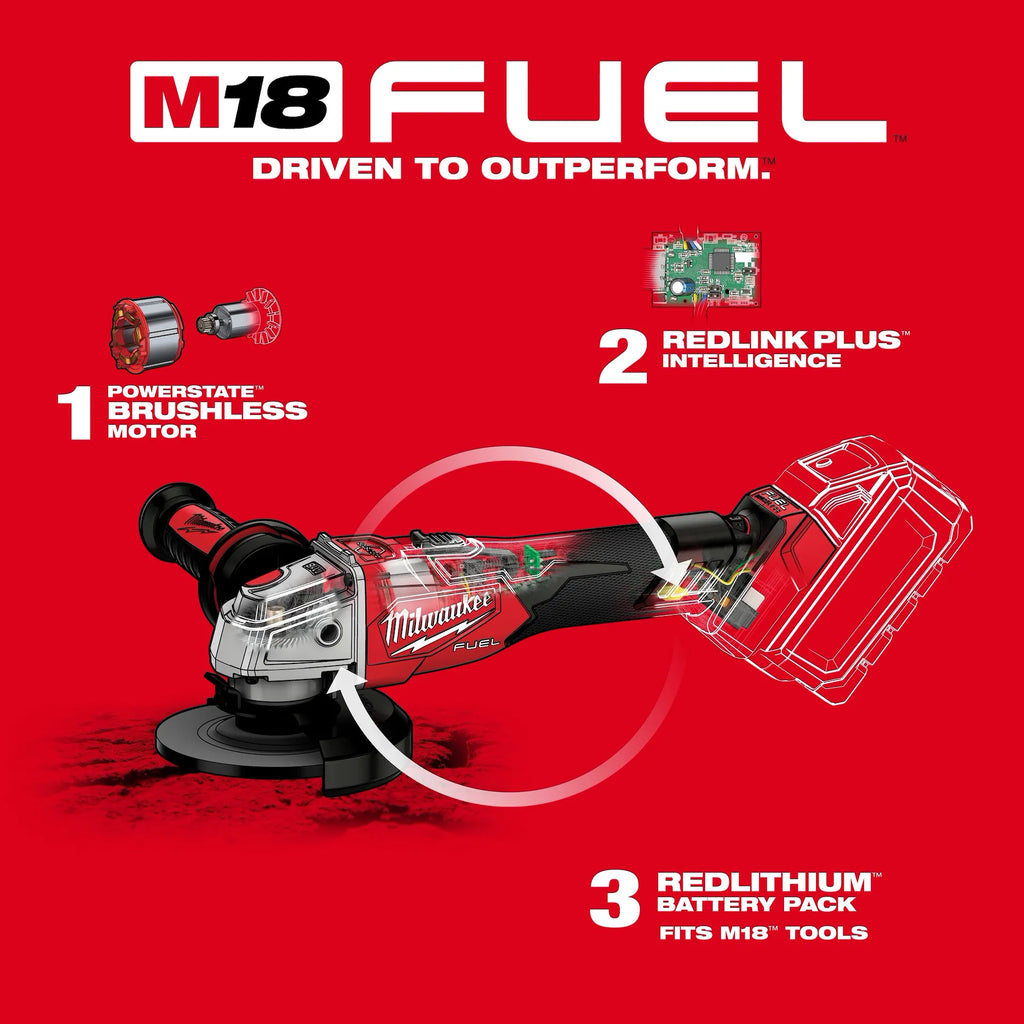 M18 FUEL™
DRIVEN TO OUTPERFORM.™

1 POWERSTATE™ BRUSHLESS MOTOR

2 REDLINK PLUS™ INTELLIGENCE

Milwaukee FUEL

3 REDLITHIUM™ BATTERY PACK
FITS M18™ TOOLS