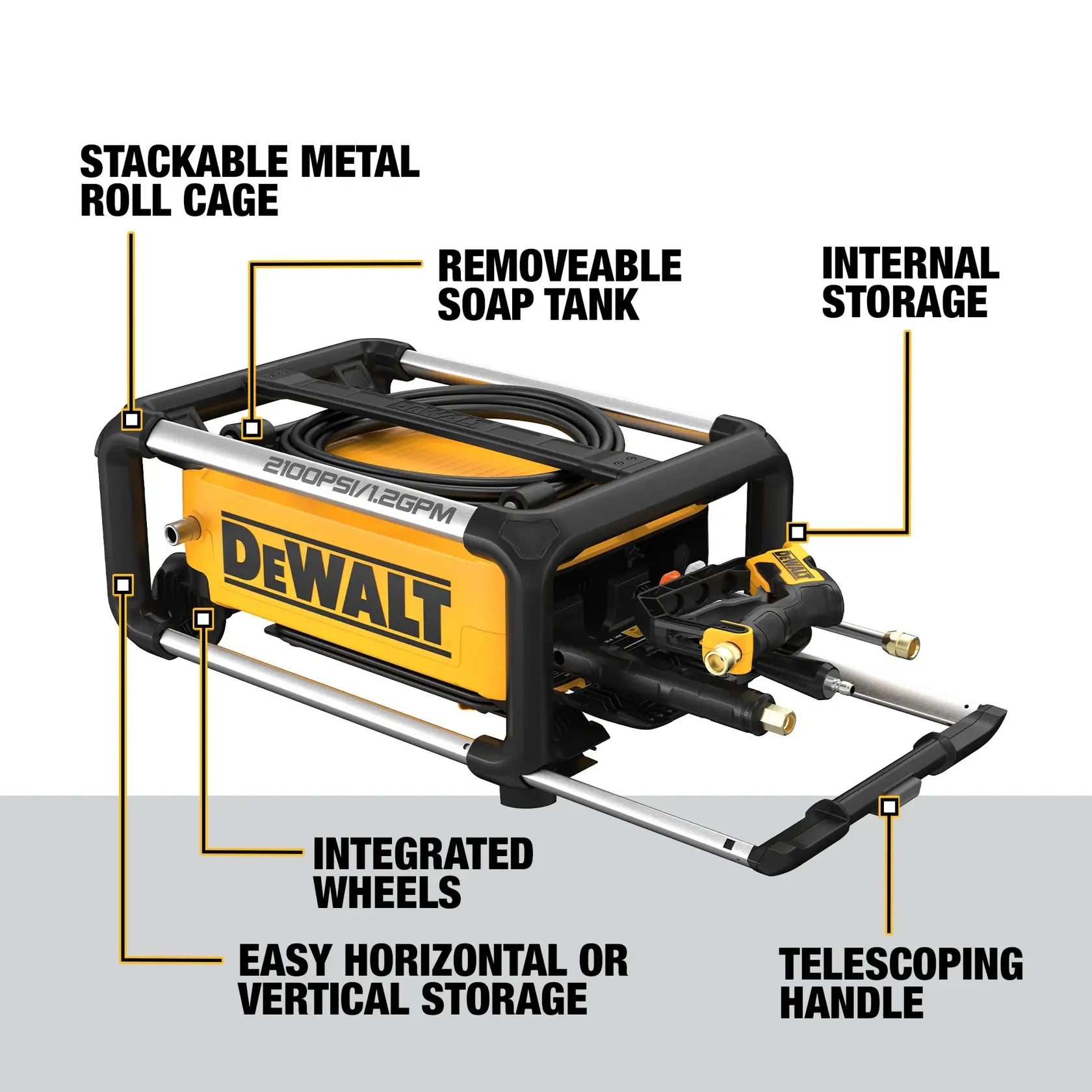 STACKABLE METAL ROLL CAGE

REMOVEABLE SOAP TANK

INTERNAL STORAGE

DEWALT

2100PSI/1.2GPM

DEWALT

DEWALT

INTEGRATED WHEELS

EASY HORIZONTAL OR VERTICAL STORAGE

TELESCOPING HANDLE