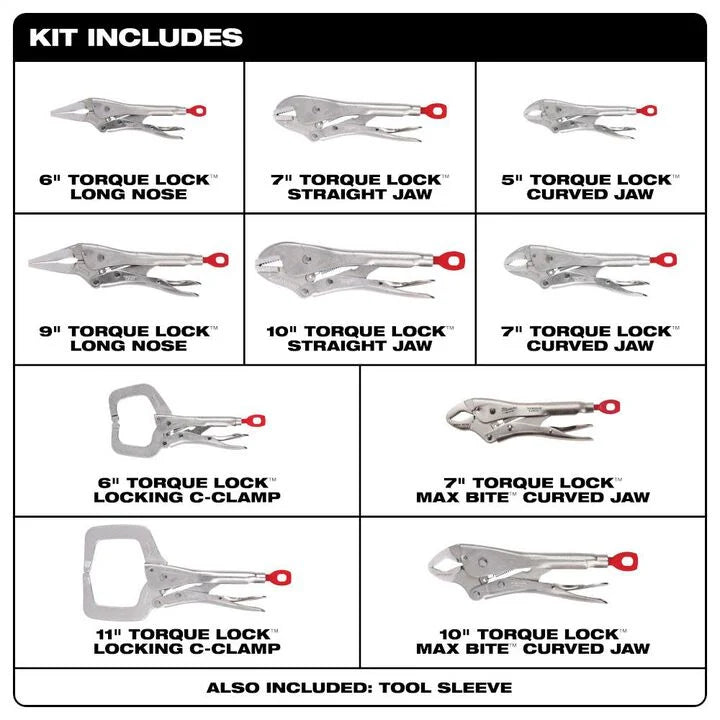 KIT INCLUDES

6" TORQUE LOCK™ LONG NOSE

7" TORQUE LOCK™ STRAIGHT JAW

5" TORQUE LOCK™ CURVED JAW

9" TORQUE LOCK™ LONG NOSE

10" TORQUE LOCK™ STRAIGHT JAW

7" TORQUE LOCK™ CURVED JAW

6" TORQUE LOCK™ LOCKING C-CLAMP

7" TORQUE LOCK™ MAX BITE™ CURVED JAW

11" TORQUE LOCK™ LOCKING C-CLAMP

10" TORQUE LOCK™ MAX BITE™ CURVED JAW

ALSO INCLUDED: TOOL SLEEVE