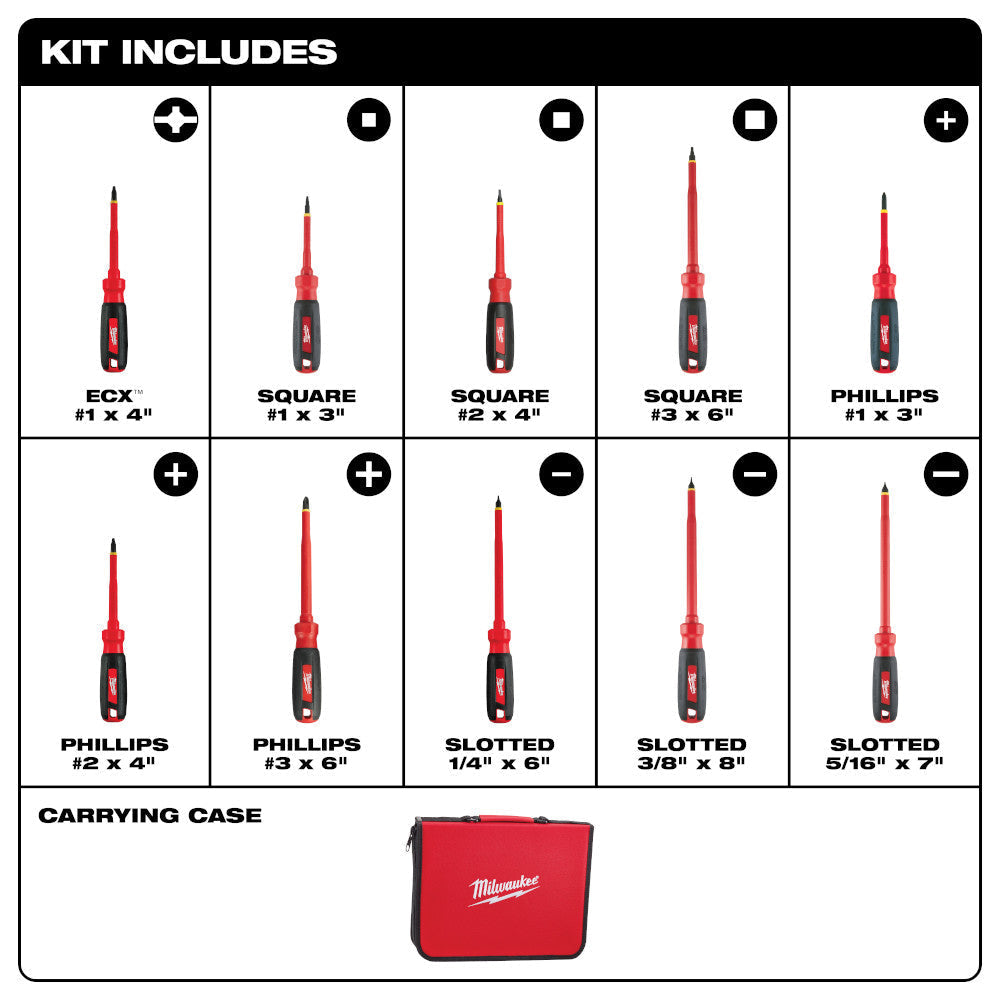 KIT INCLUDES

ECX™ #1 x 4"

SQUARE #1 x 3"

SQUARE #2 x 4"

SQUARE #3 x 6"

PHILLIPS #1 x 3"

PHILLIPS #2 x 4"

PHILLIPS #3 x 6"

SLOTTED 1/4" x 6"

SLOTTED 3/8" x 8"

SLOTTED 5/16" x 7"

CARRYING CASE

Milwaukee